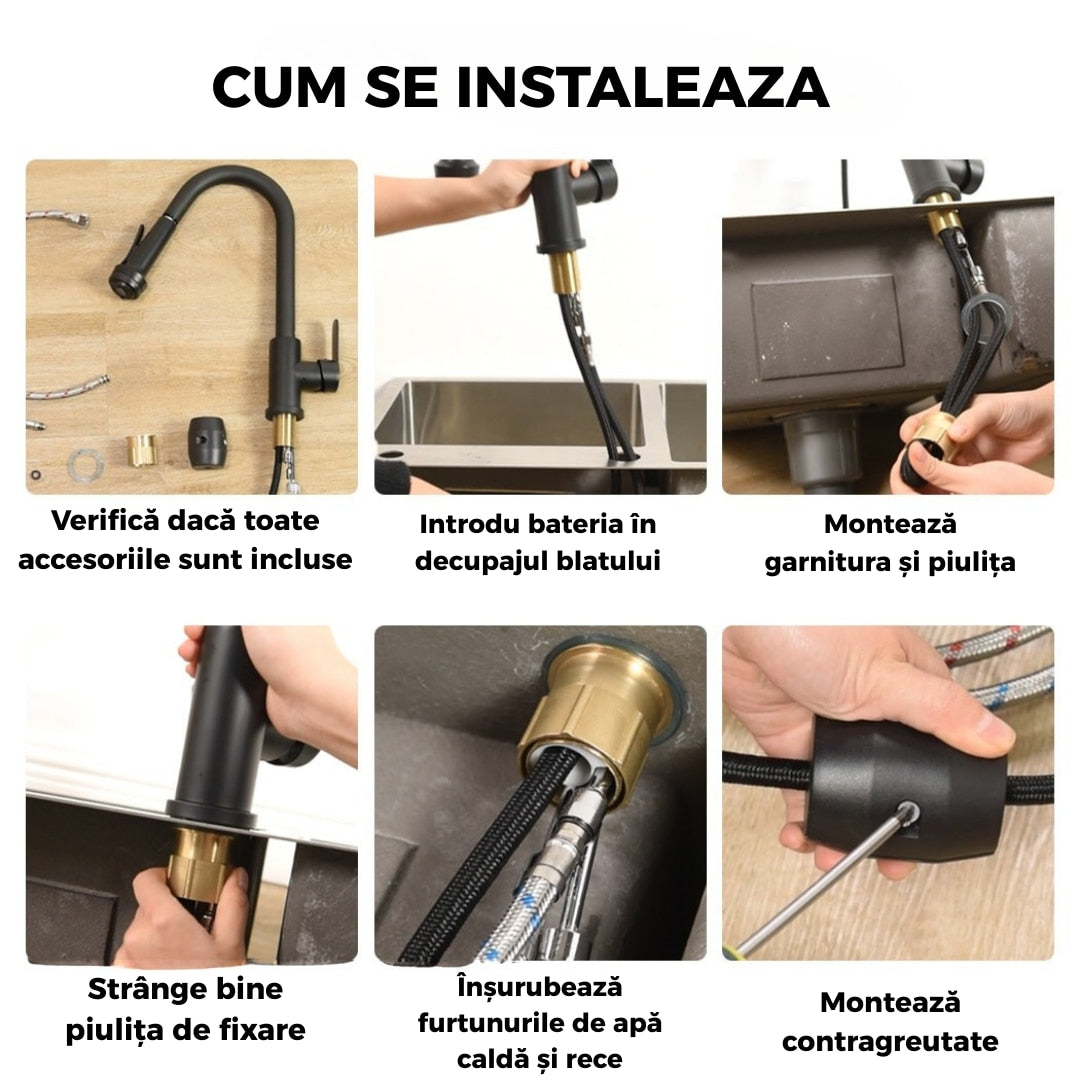 CUM SE INSTALEAZA

Verifică dacă toate accesoriile sunt incluse

Introdu bateria în decupajul blatului

Montează garnitura și piulița

Strânge bine piulița de fixare

Înșurubează furtunurile de apă caldă și rece

Montează contragreutate